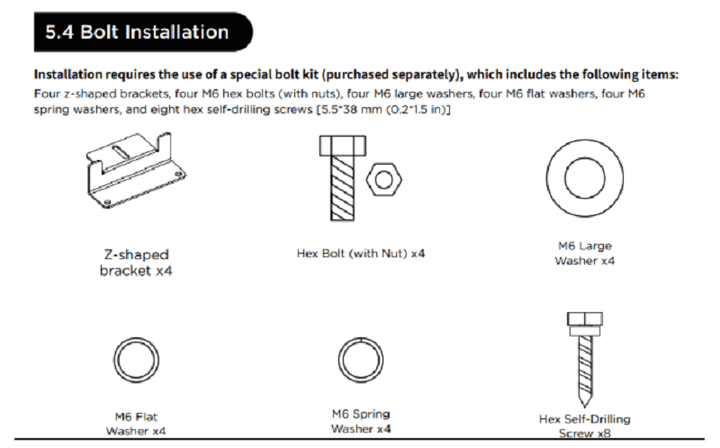 5.4 Bolt Installation

Installation requires the use of a special bolt kit (purchased separately), which includes the following items:
Four z-shaped brackets, four M6 hex bolts (with nuts), four M6 large washers, four M6 flat washers, four M6 spring washers, and eight hex self-drilling screws [5.5*38 mm (0.2*1.5 in)]

Z-shaped bracket x4

Hex Bolt (with Nut) x4

M6 Large Washer x4

M6 Flat Washer x4

M6 Spring Washer x4

Hex Self-Drilling Screw x8