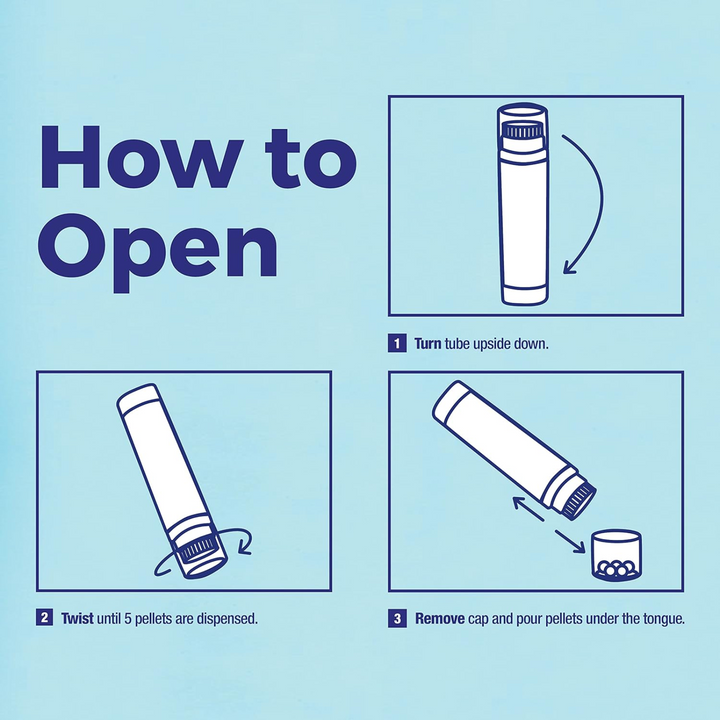 How to Open

1 Turn tube upside down.

2 Twist until 5 pellets are dispensed.

3 Remove cap and pour pellets under the tongue.