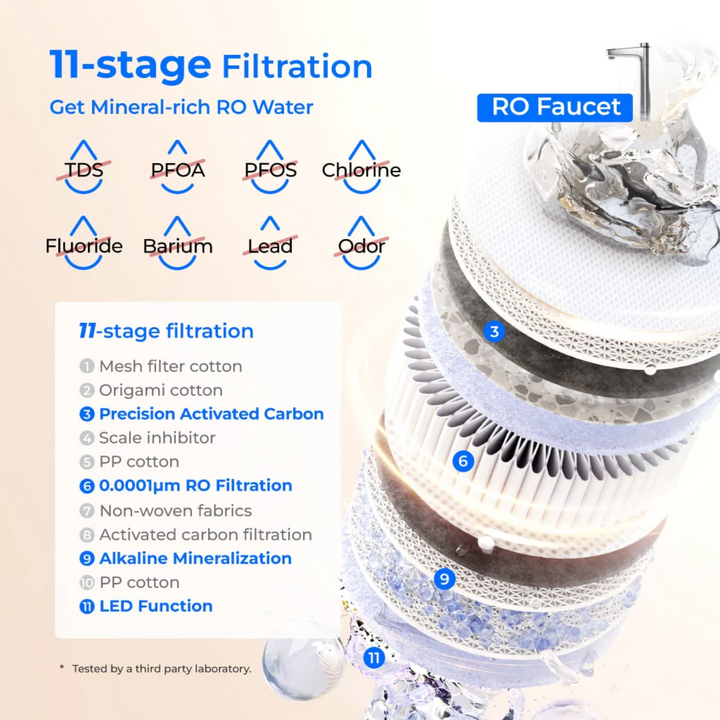 11-stage Filtration
Get Mineral-rich RO Water

RO Faucet

TDS PFOA PFOS Chlorine
Fluoride Barium Lead Odor

11-stage filtration
1 Mesh filter cotton
2 Origami cotton
3 Precision Activated Carbon
4 Scale inhibitor
5 PP cotton
6 0.0001μm RO Filtration
7 Non-woven fabrics
8 Activated carbon filtration
9 Alkaline Mineralization
10 PP cotton
11 LED Function

3
6
9
11

* Tested by a third party laboratory.